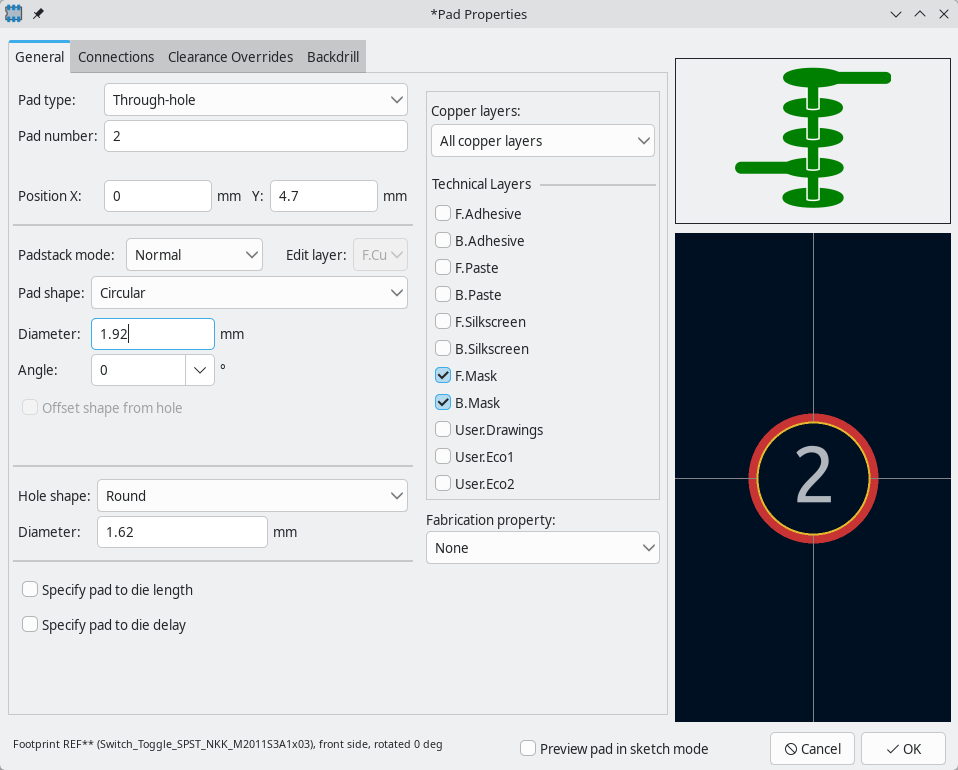 *Pad Properties

General
Connections
Clearance Overrides
Backdrill

Pad type: Through-hole
Pad number: 2

Position X: 0 mm Y: 4.7 mm

Padstack mode: Normal
Edit layer: F.Cu
Pad shape: Circular
Diameter: 1.92 mm
Angle: 0 °
Offset shape from hole

Hole shape: Round
Diameter: 1.62 mm

Specify pad to die length
Specify pad to die delay

Copper layers:
All copper layers

Technical Layers
F.Adhesive
B.Adhesive
F.Paste
B.Paste
F.Silkscreen
B.Silkscreen
F.Mask
B.Mask
User.Drawings
User.Eco1
User.Eco2

Fabrication property:
None

2

Footprint REF** (Switch_Toggle_SPST_NKK_M2011S3A1x03), front side, rotated 0 deg

Preview pad in sketch mode

Cancel
OK